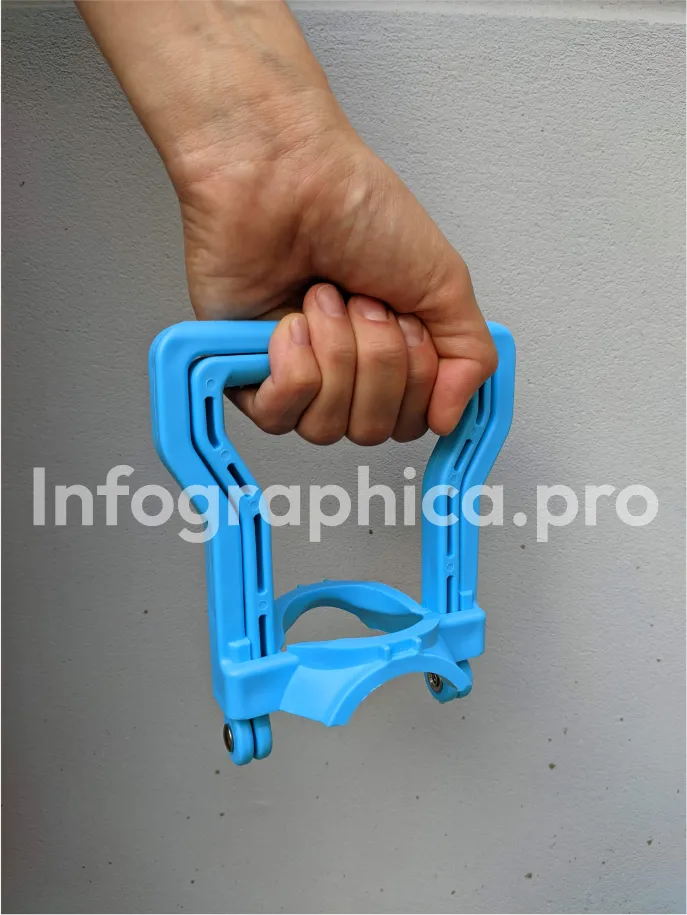 Infographica.pro